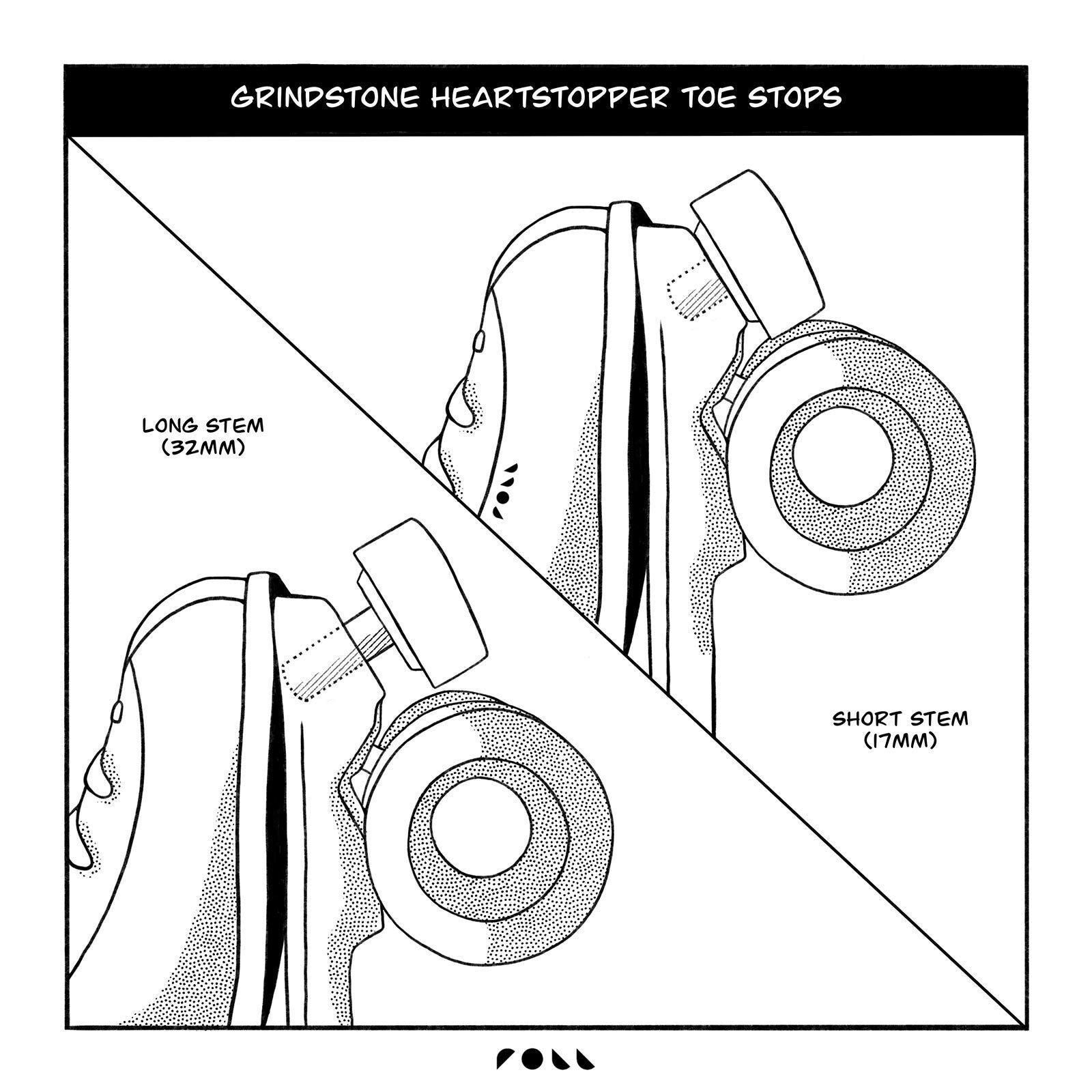 GRINDSTONE HEARTSTOPPER TOE STOPS

LONG STEM
(32MM)

SHORT STEM
(17MM)